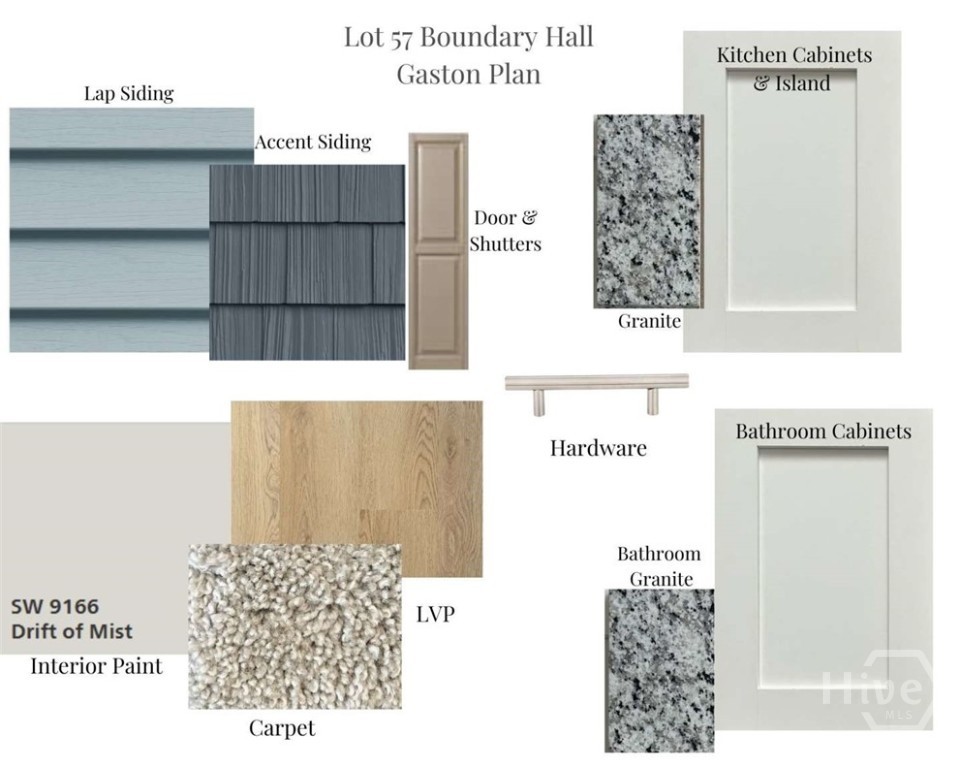 Lot 57 Boundary Hall
Gaston Plan

Lap Siding

Accent Siding

Door & Shutters

Granite

Kitchen Cabinets & Island

Hardware

Bathroom Cabinets

SW 9166
Drift of Mist

Interior Paint

LVP

Carpet

Bathroom Granite

Hive
MLS