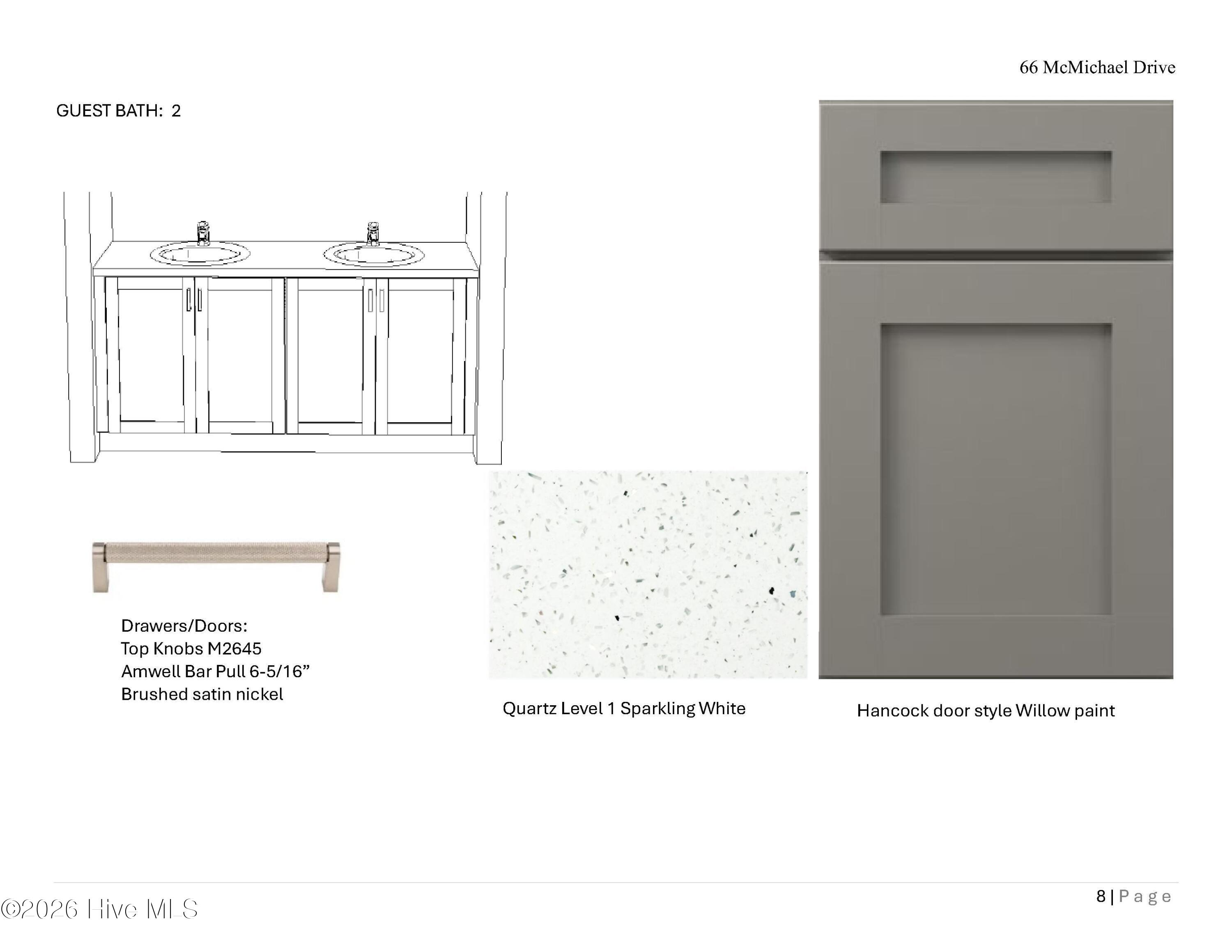 66 McMichael Drive

GUEST BATH: 2

Drawers/Doors:
Top Knobs M2645
Amwell Bar Pull 6-5/16”
Brushed satin nickel

Quartz Level 1 Sparkling White

Hancock door style Willow paint

8 | Page

©2026 Hive MLS