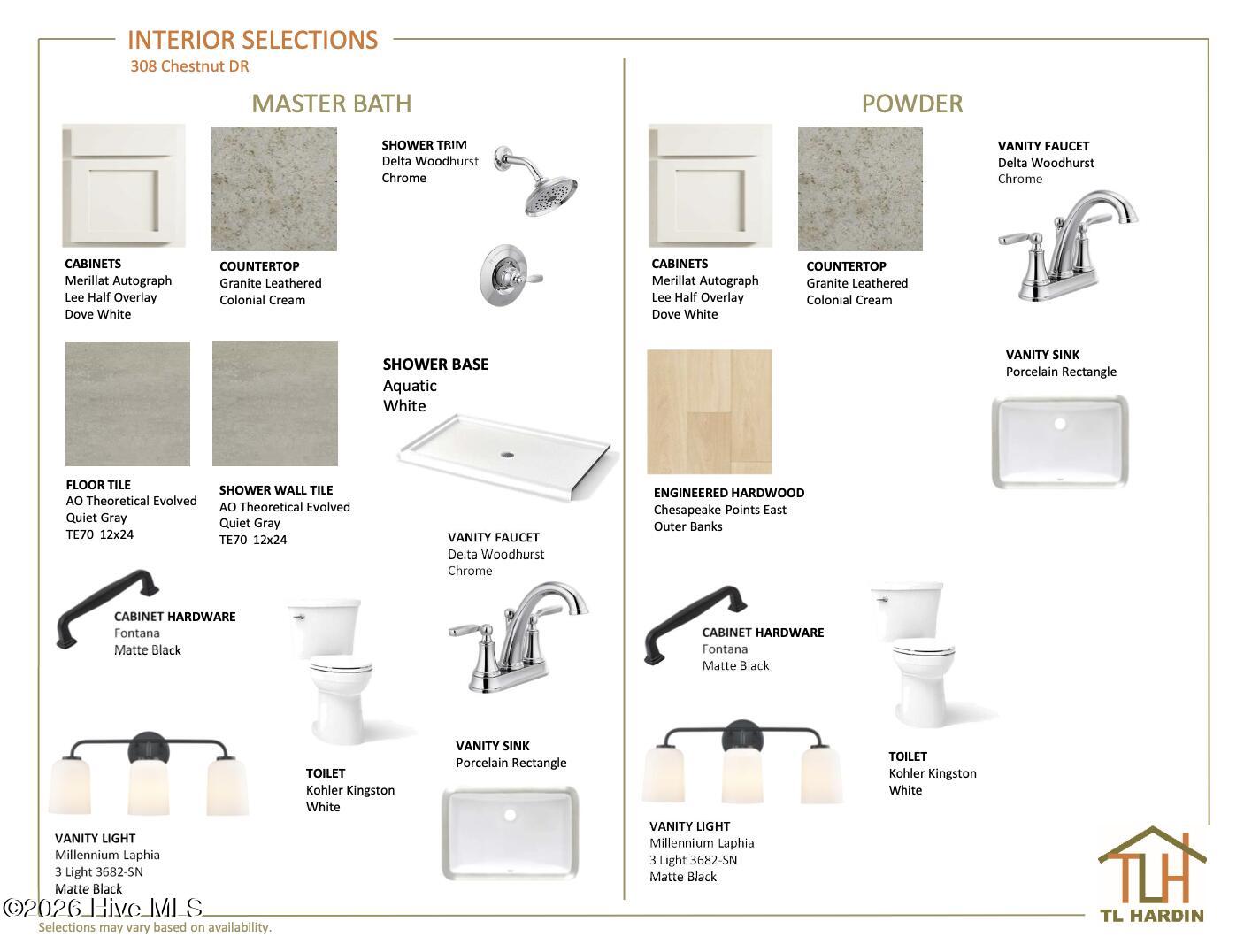 INTERIOR SELECTIONS
308 Chestnut DR

MASTER BATH

CABINETS
Merillat Autograph
Lee Half Overlay
Dove White

COUNTERTOP
Granite Leathered
Colonial Cream

SHOWER TRIM
Delta Woodhurst
Chrome

FLOOR TILE
AO Theoretical Evolved
Quiet Gray
TE70 12x24

SHOWER WALL TILE
AO Theoretical Evolved
Quiet Gray
TE70 12x24

SHOWER BASE
Aquatic
White

VANITY FAUCET
Delta Woodhurst
Chrome

CABINET HARDWARE
Fontana
Matte Black

TOILET
Kohler Kingston
White

VANITY SINK
Porcelain Rectangle

VANITY LIGHT
Millennium Laphia
3 Light 3682-SN
Matte Black

POWDER

CABINETS
Merillat Autograph
Lee Half Overlay
Dove White

COUNTERTOP
Granite Leathered
Colonial Cream

VANITY FAUCET
Delta Woodhurst
Chrome

VANITY SINK
Porcelain Rectangle

ENGINEERED HARDWOOD
Chesapeake Points East
Outer Banks

CABINET HARDWARE
Fontana
Matte Black

TOILET
Kohler Kingston
White

VANITY LIGHT
Millennium Laphia
3 Light 3682-SN
Matte Black

TLH
TL HARDIN

©2026 Hive MLS
Selections may vary based on availability.