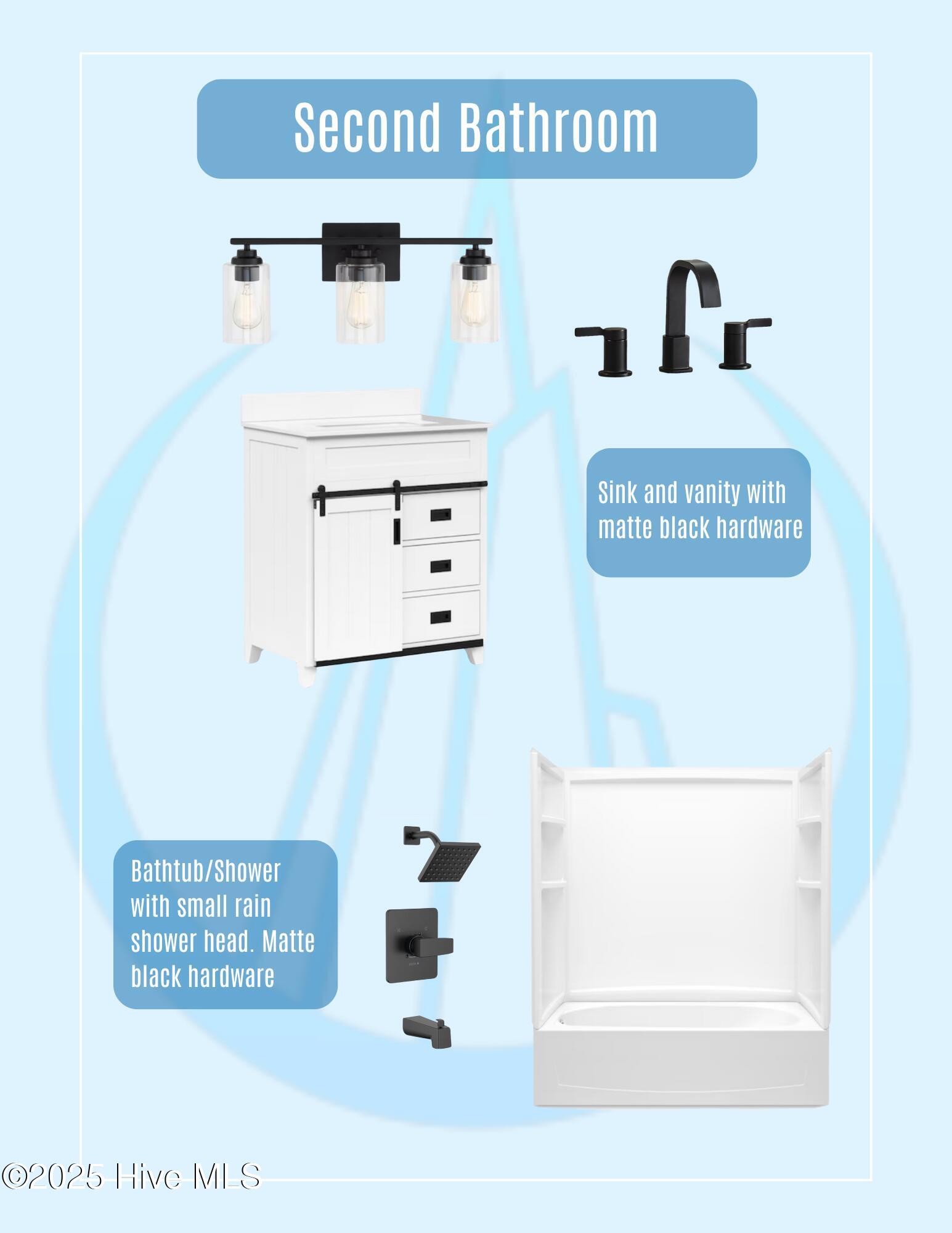 Second Bathroom

Sink and vanity with matte black hardware

Bathtub/Shower with small rain shower head. Matte black hardware

©2025 Hive MLS